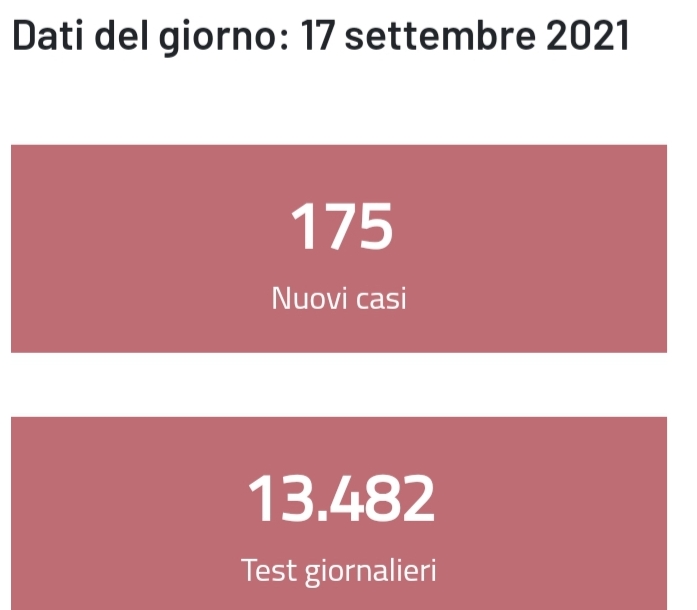 Dati del giorno: 17 settembre 2021

175

Nuovi casi

13.482

Test giornalieri